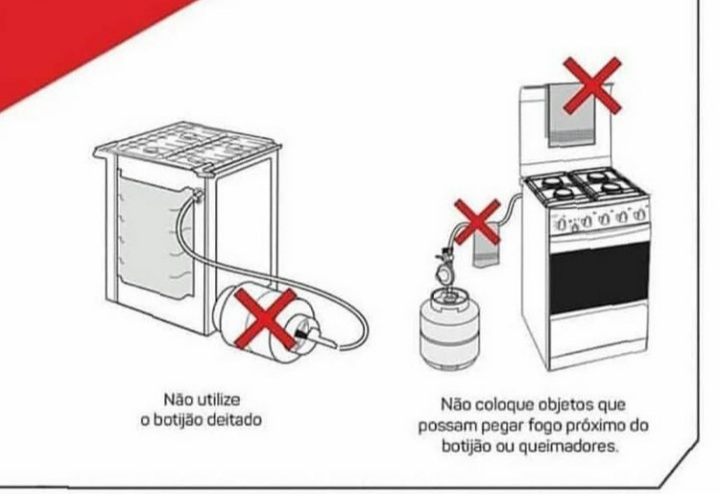 Não utilize
o botijão deitado

Não coloque objetos que
possam pegar fogo próximo do
botijão ou queimadores.